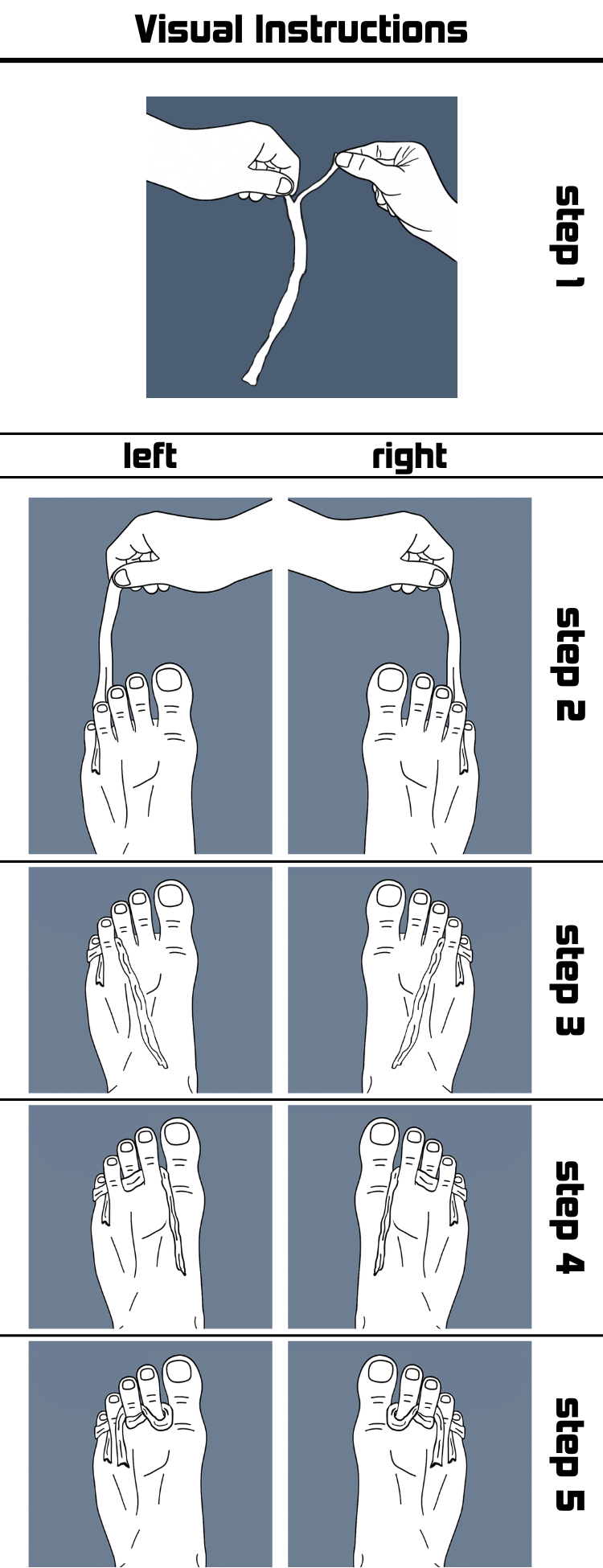 Visual Instructions

step 1

left

right

step 2

step 3

step 4

step 5